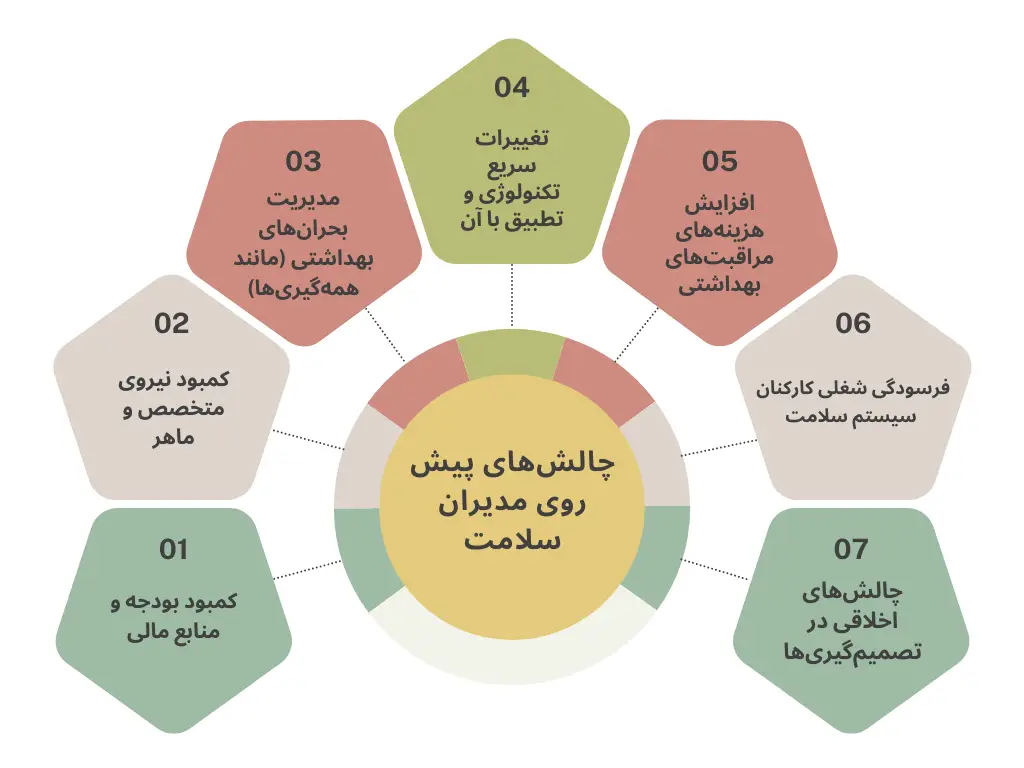 چالش‌های پیش روی مدیران سلامت

01
کمبود بودجه و منابع مالی

02
کمبود نیروی متخصص و ماهر

03
مدیریت بحران‌های بهداشتی (مانند همه‌گیری‌ها)

04
تغییرات سریع تکنولوژی و تطبیق با آن

05
افزایش هزینه‌های مراقبت‌های بهداشتی

06
فرسودگی شغلی کارکنان سیستم سلامت

07
چالش‌های اخلاقی در تصمیم‌گیری‌ها